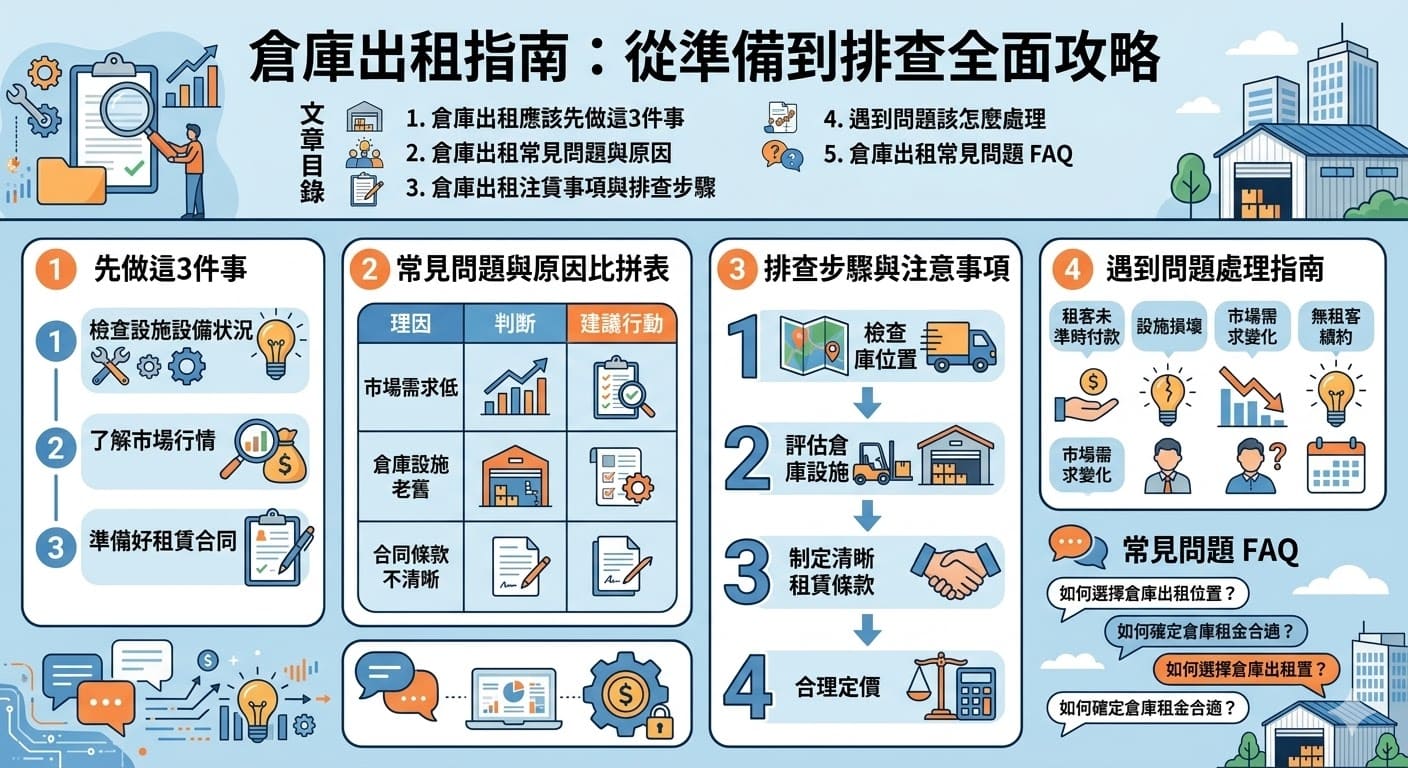 倉庫出租指南：從準備到排查全面攻略

文章目錄

1. 倉庫出租應該先做這3件事
2. 倉庫出租常見問題與原因
3. 倉庫出租注賃事項與排查步驟
4. 遇到問題該怎麼處理
5. 倉庫出租常見問題 FAQ

1 先做這3件事

1 檢查設施設備狀況
2 了解市場行情
3 準備好租賃合同

2 常見問題與原因比拼表

| 理因 | 判斷 | 建議行動 |
|---|---|---|
| 市場需求低 | | |
| 倉庫設施老舊 | | |
| 合同條款不清晰 | | |

3 排查步驟與注意事項

1 檢查庫位置
2 評估倉庫設施
3 制定清晰租賃條款
4 合理定價

4 遇到問題處理指南

租客未準時付款
設施損壞
市場需求變化
無租客續約
市場需求變化

常見問題 FAQ

如何選擇倉庫出租位置？
如何確定倉庫租金合適？
如何選擇倉庫出租置？
如何確定倉庫租金合適？